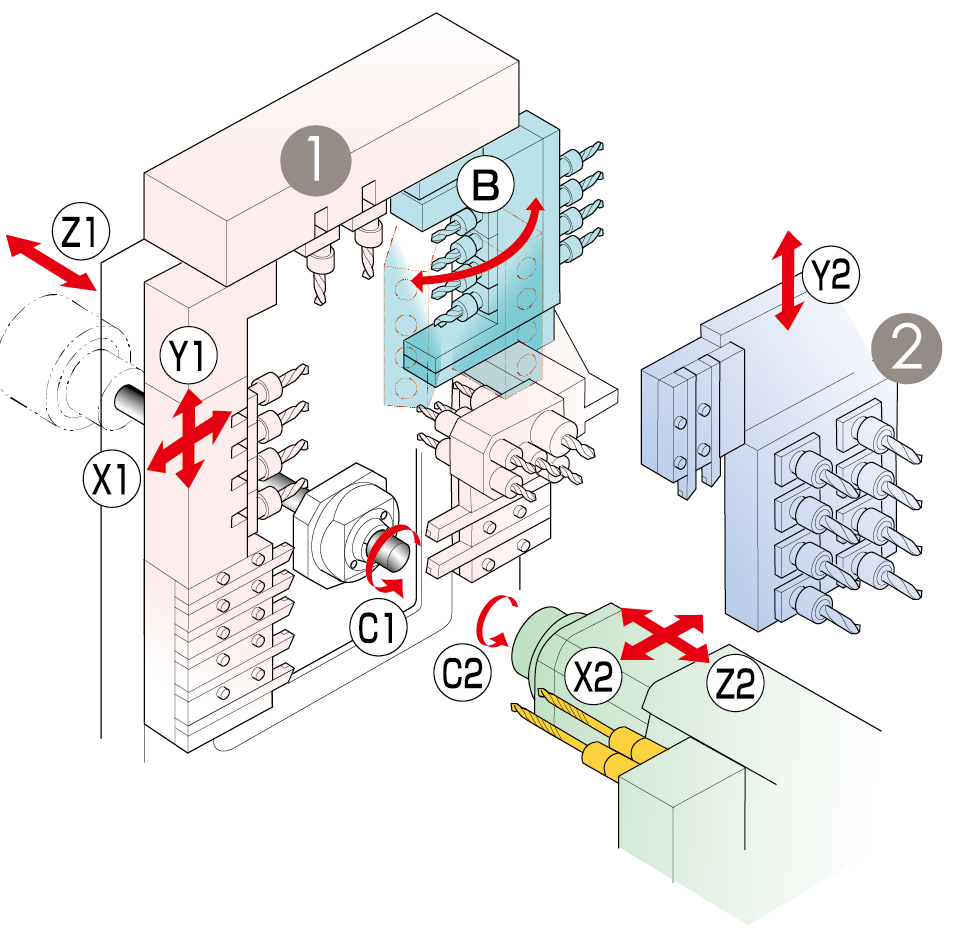 1
B
Z1
Y2
2
Y1
X1
C1
C2
X2
Z2