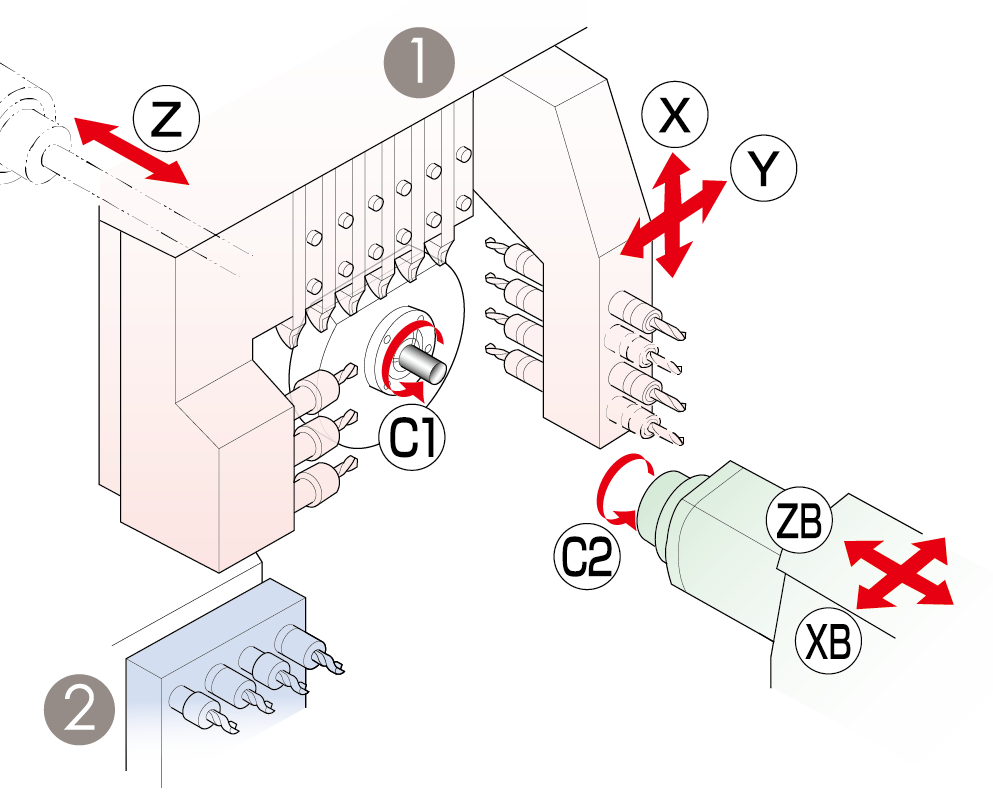 1
Z
X
Y
C1
C2
ZB
XB
2