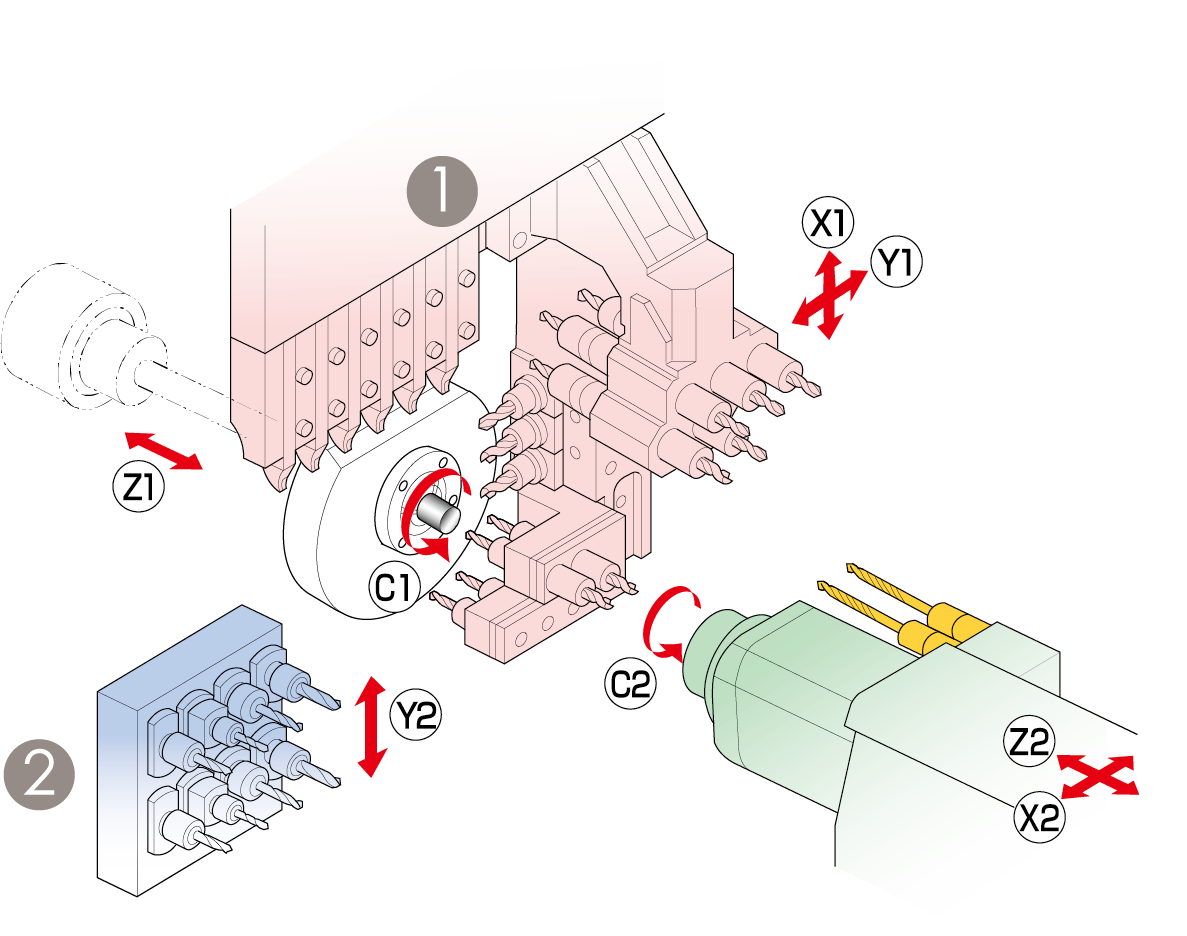 1
X1
Y1
Z1
C1
C2
Y2
2
Z2
X2