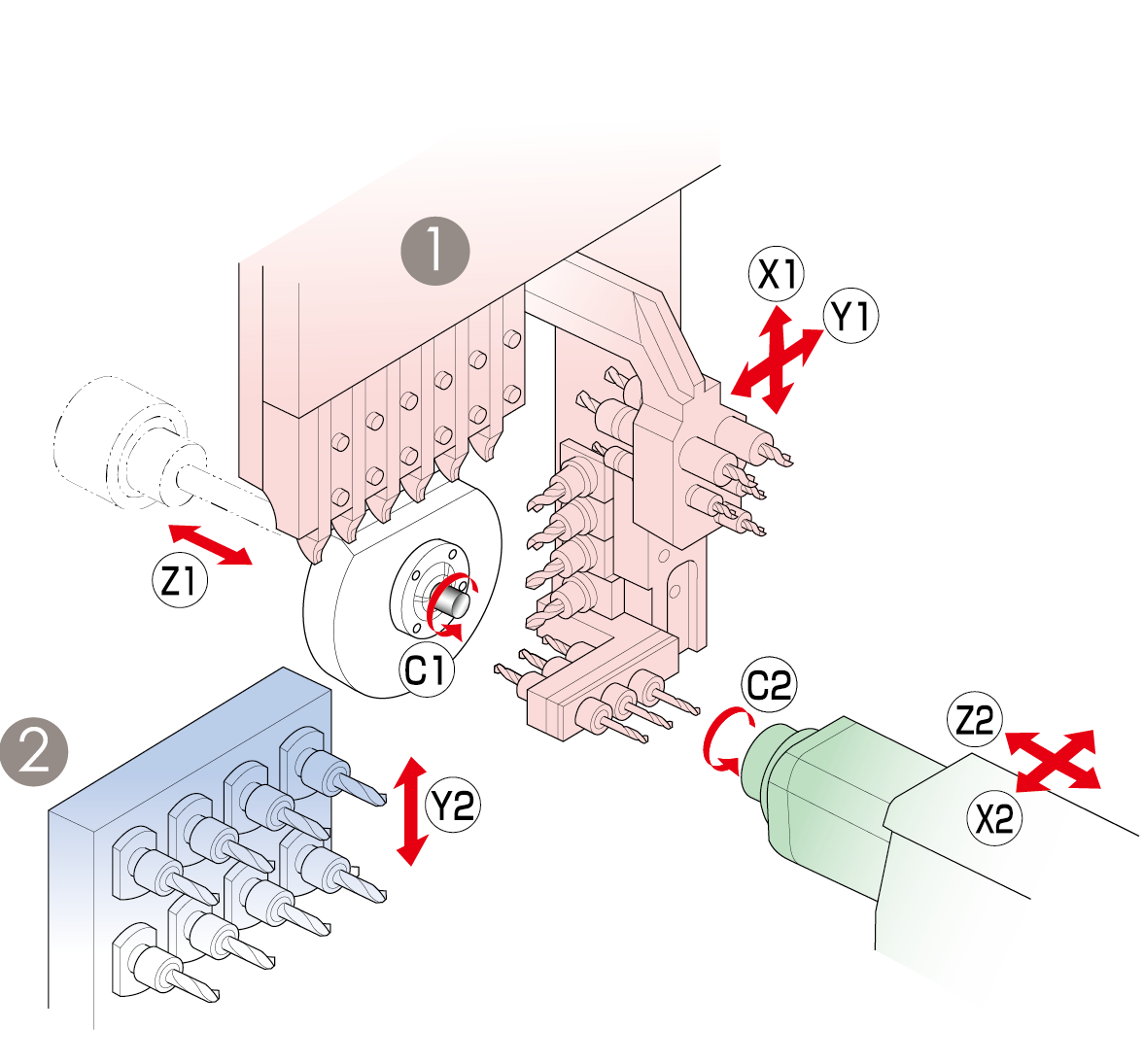 1
X1
Y1
Z1
C1
2
Y2
C2
Z2
X2