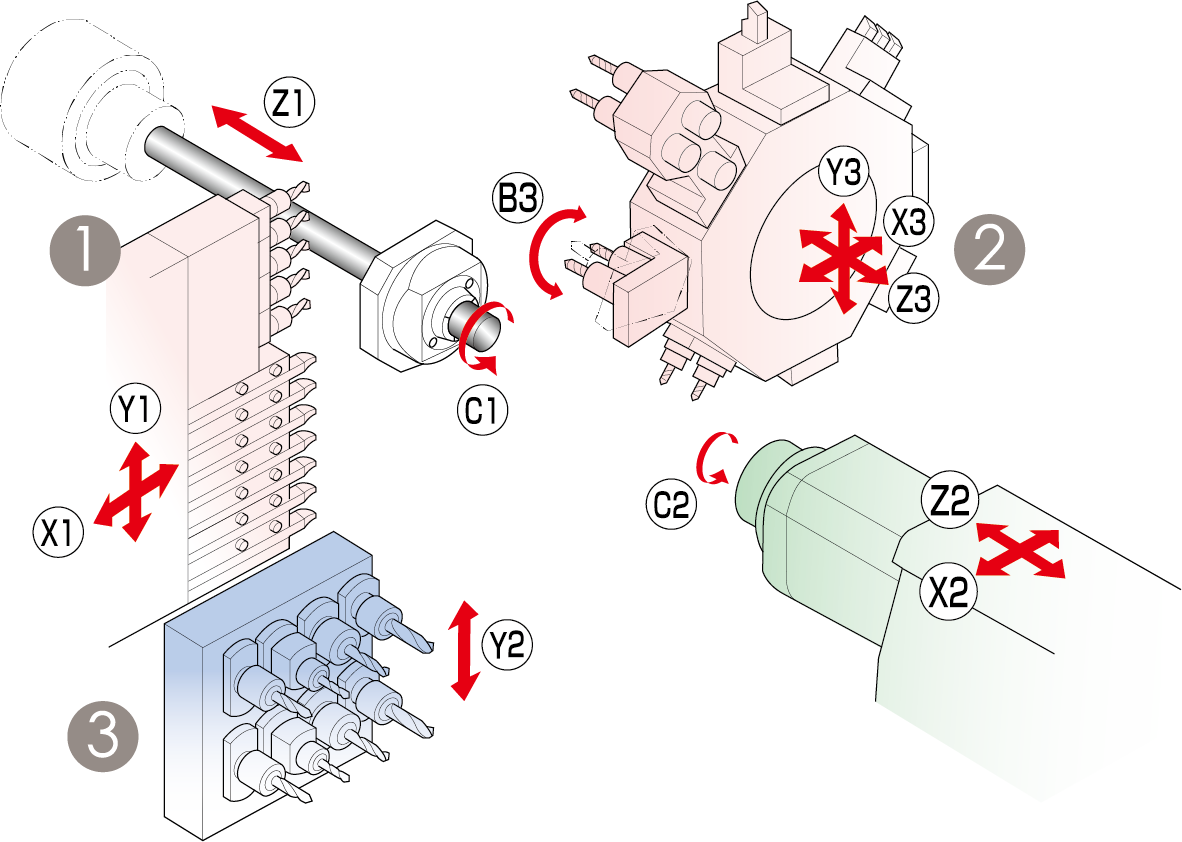 Z1
1
B3
Y3
X3
2
Z3
C1
Y1
X1
C2
Z2
X2
Y2
3